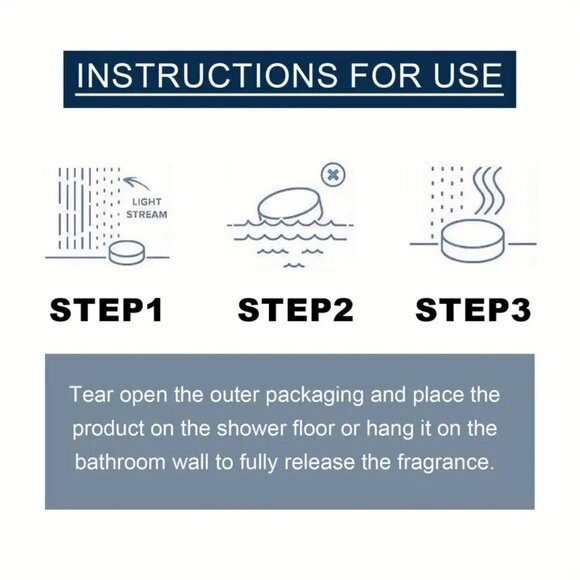 INSTRUCTIONS FOR USE

LIGHT STREAM

STEP1

STEP2

STEP3

Tear open the outer packaging and place the product on the shower floor or hang it on the bathroom wall to fully release the fragrance.